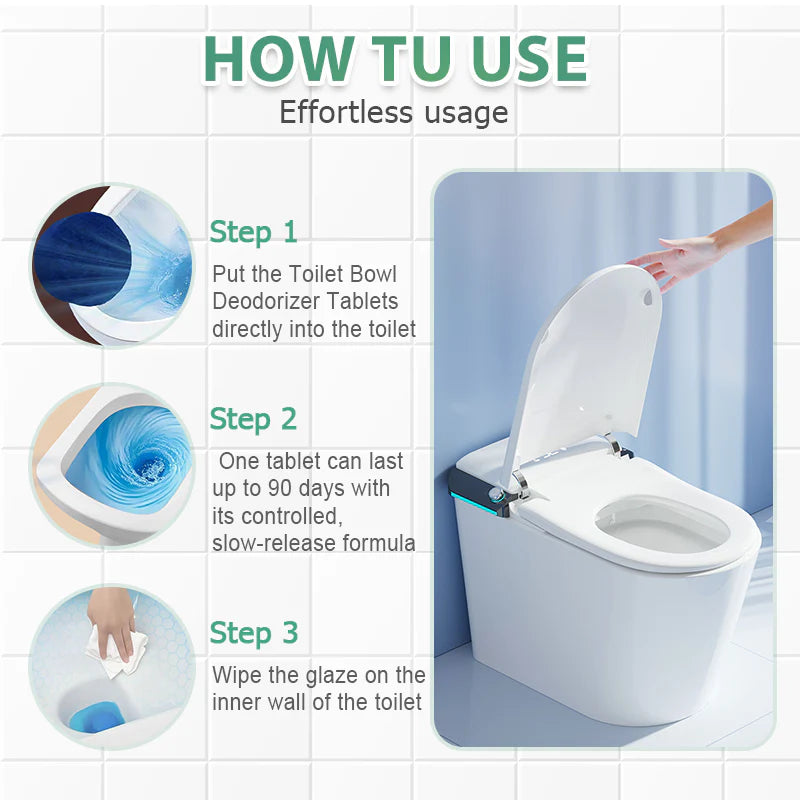 HOW TU USE
Effortless usage

Step 1
Put the Toilet Bowl Deodorizer Tablets directly into the toilet

Step 2
One tablet can last up to 90 days with its controlled, slow-release formula

Step 3
Wipe the glaze on the inner wall of the toilet