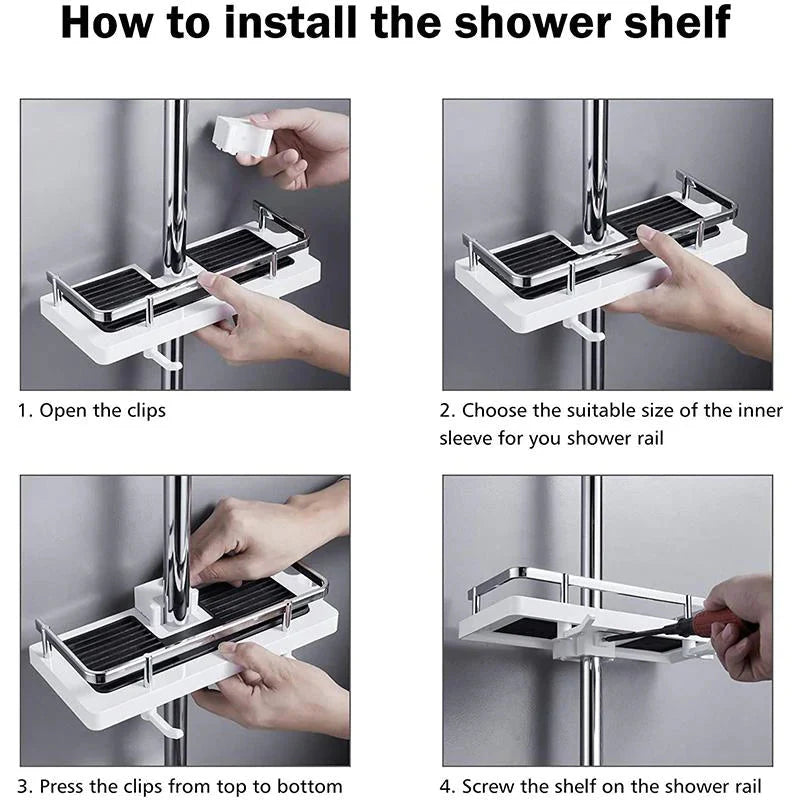 How to install the shower shelf

1. Open the clips

2. Choose the suitable size of the inner sleeve for you shower rail

3. Press the clips from top to bottom

4. Screw the shelf on the shower rail