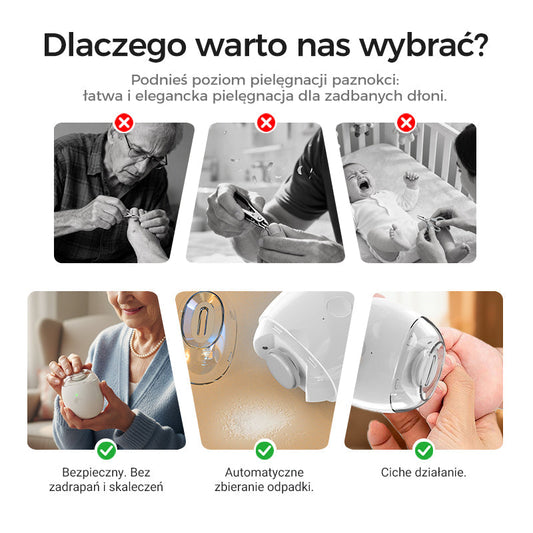 Dlaczego warto nas wybrać?

Podnieś poziom pielęgnacji paznokci: łatwa i elegancka pielęgnacja dla zadbanych dłoni.

Bezpieczny. Bez zadrapań i skaleczeń

Automatyczne zbieranie odpadki.

Ciche działanie.