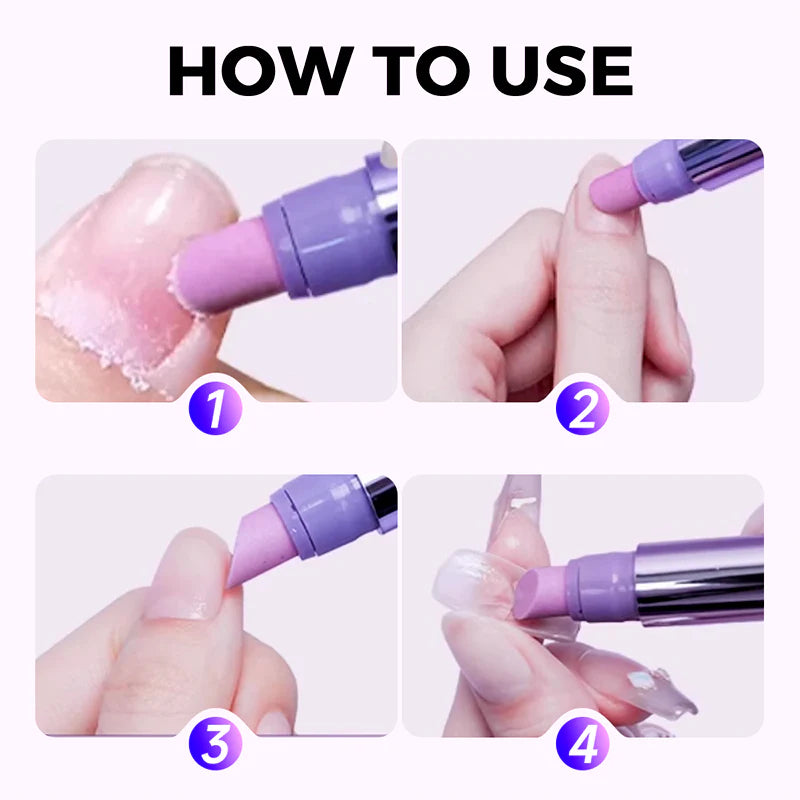 HOW TO USE

1

2

3

4