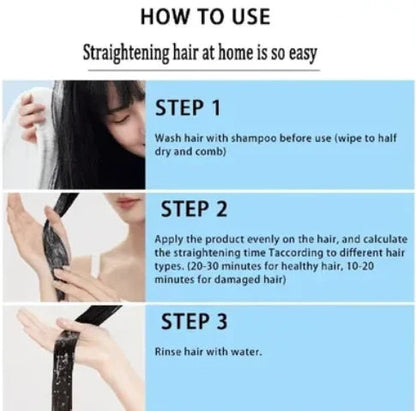 HOW TO USE

Straightening hair at home is so easy

STEP 1

Wash hair with shampoo before use (wipe to half dry and comb)

STEP 2

Apply the product evenly on the hair, and calculate the straightening time Taccording to different hair types. (20-30 minutes for healthy hair, 10-20 minutes for damaged hair)

STEP 3

Rinse hair with water.