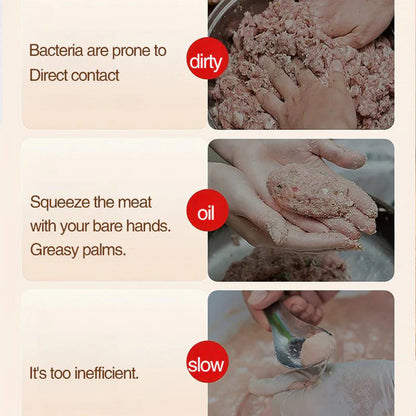 Bacteria are prone to
Direct contact

dirty

Squeeze the meat
with your bare hands.
Greasy palms.

oil

It's too inefficient.

slow