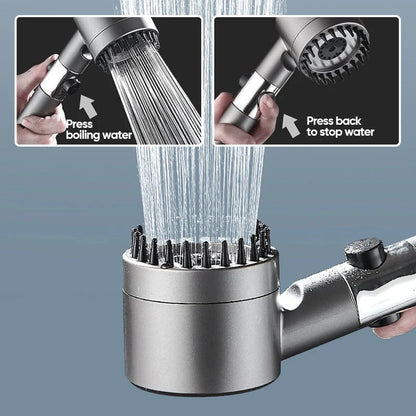 Press boiling water

Press back to stop water