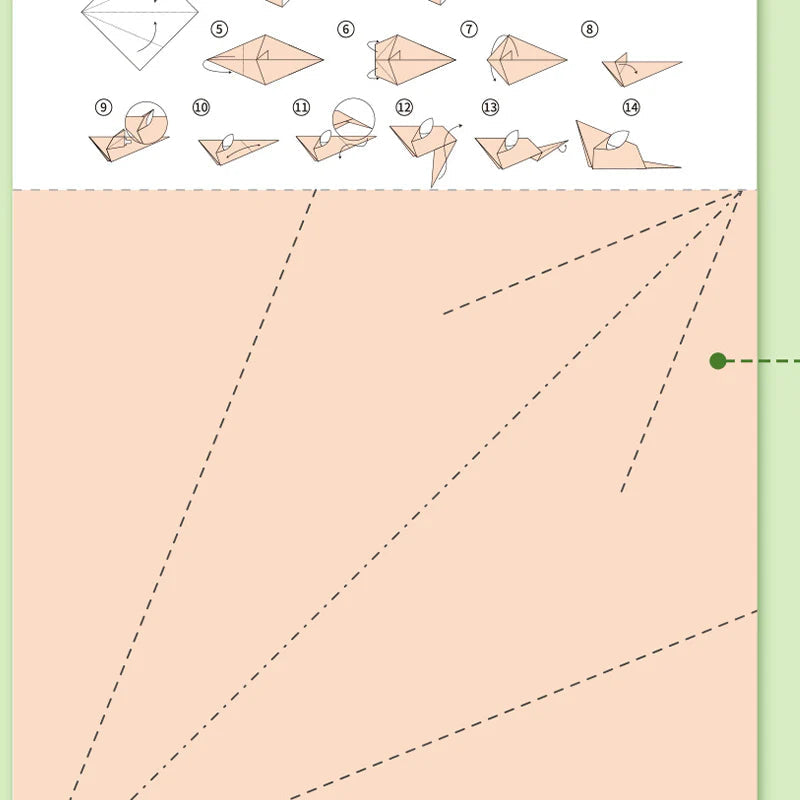 ⑤ ⑥ ⑦ ⑧

⑨ ⑩ ⑪ ⑫ ⑬ ⑭