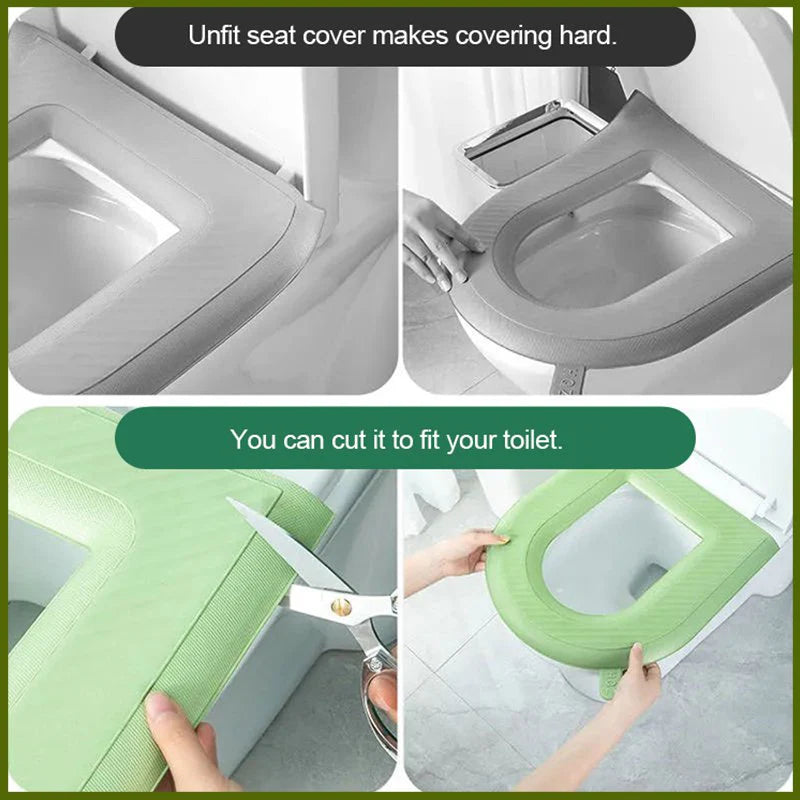 Unfit seat cover makes covering hard.

You can cut it to fit your toilet.