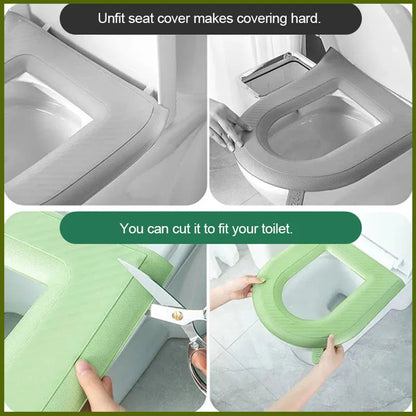 Unfit seat cover makes covering hard.

You can cut it to fit your toilet.