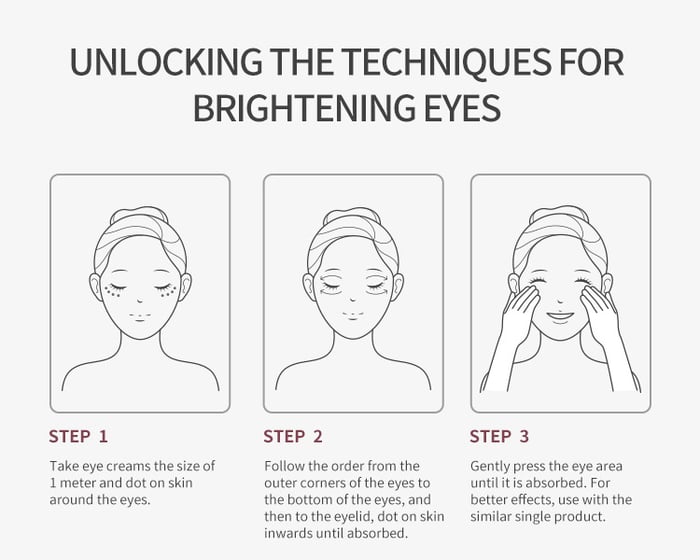 UNLOCKING THE TECHNIQUES FOR BRIGHTENING EYES

STEP 1

Take eye creams the size of 1 meter and dot on skin around the eyes.

STEP 2

Follow the order from the outer corners of the eyes to the bottom of the eyes, and then to the eyelid, dot on skin inwards until absorbed.

STEP 3

Gently press the eye area until it is absorbed. For better effects, use with the similar single product.