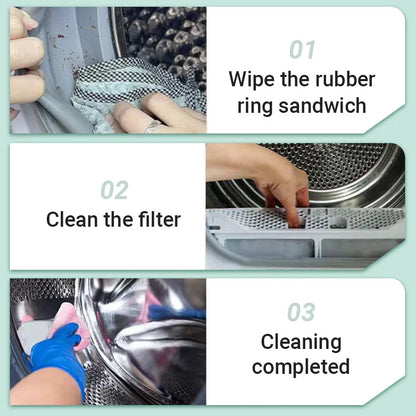 01
Wipe the rubber ring sandwich

02
Clean the filter

03
Cleaning completed