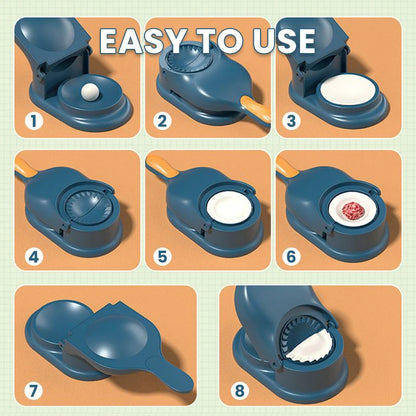 EASY TO USE

1

2

3

4

5

6

7

8